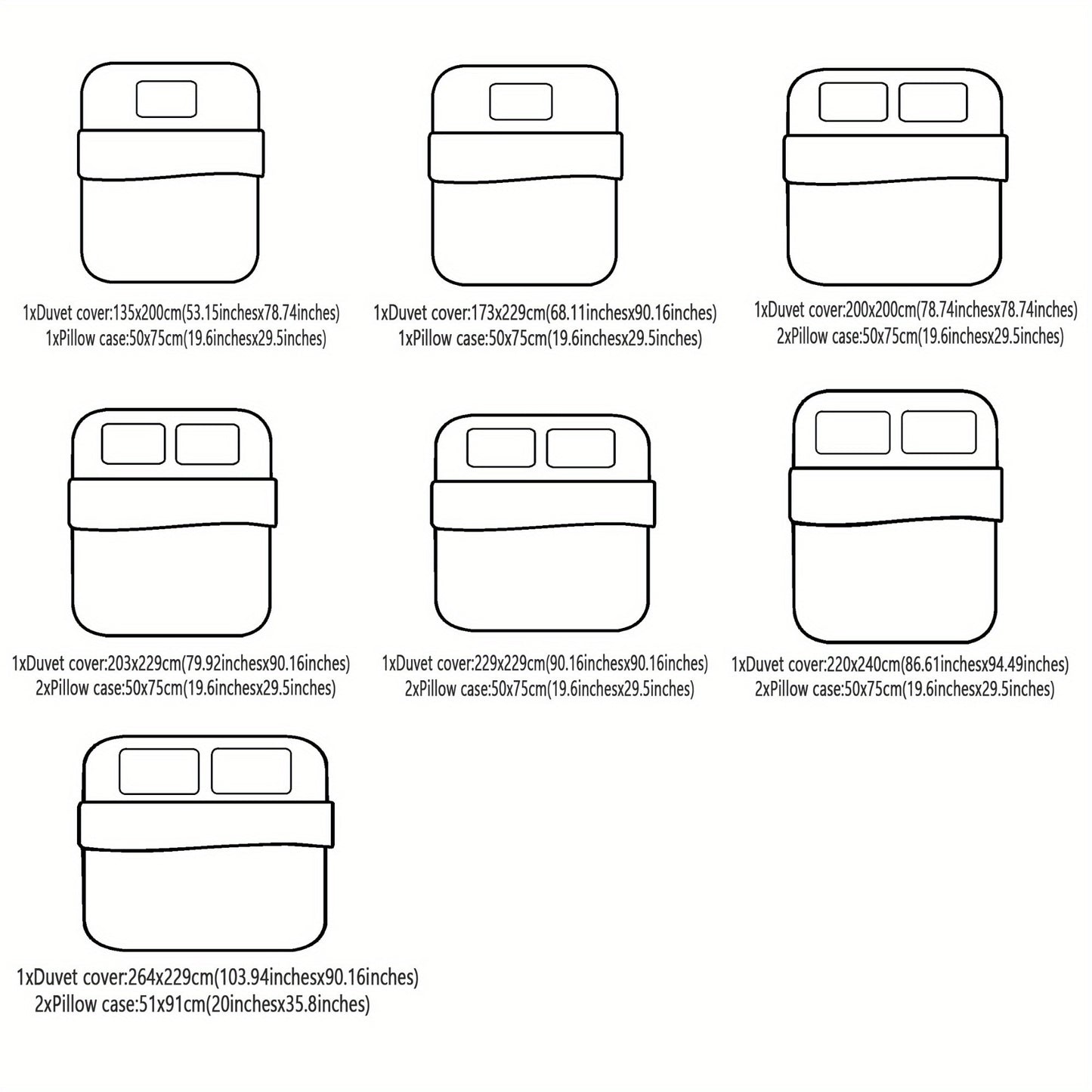 1xDuvet cover:135x200cm(53.15inchesx78.74inches)
1xPillow case:50x75cm(19.6inchesx29.5inches)

1xDuvet cover:173x229cm(68.11inchesx90.16inches)
1xPillow case:50x75cm(19.6inchesx29.5inches)

1xDuvet cover:200x200cm(78.74inchesx78.74inches)
2xPillow case:50x75cm(19.6inchesx29.5inches)

1xDuvet cover:203x229cm(79.92inchesx90.16inches)
2xPillow case:50x75cm(19.6inchesx29.5inches)

1xDuvet cover:229x229cm(90.16inchesx90.16inches)
2xPillow case:50x75cm(19.6inchesx29.5inches)

1xDuvet cover:220x240cm(86.61inchesx94.49inches)
2xPillow case:50x75cm(19.6inchesx29.5inches)

1xDuvet cover:264x229cm(103.94inchesx90.16inches)
2xPillow case:51x91cm(20inchesx35.8inches)