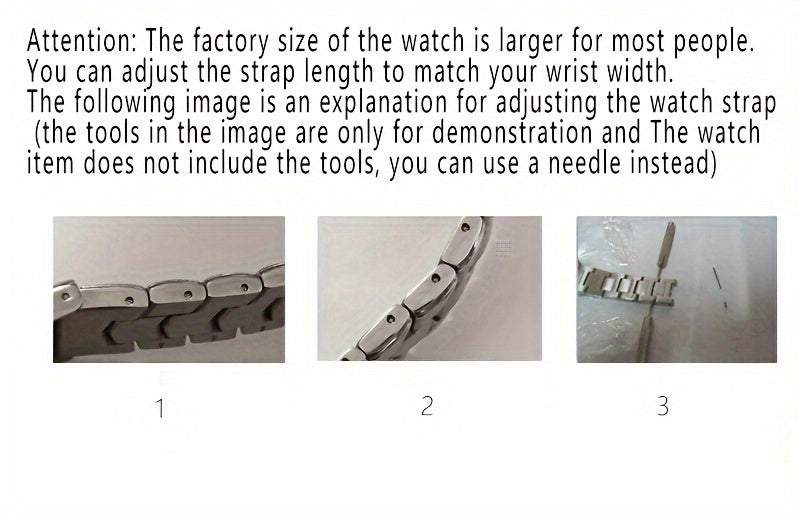 Attention: The factory size of the watch is larger for most people. You can adjust the strap length to match your wrist width.
The following image is an explanation for adjusting the watch strap (the tools in the image are only for demonstration and The watch item does not include the tools, you can use a needle instead)

1

2

3