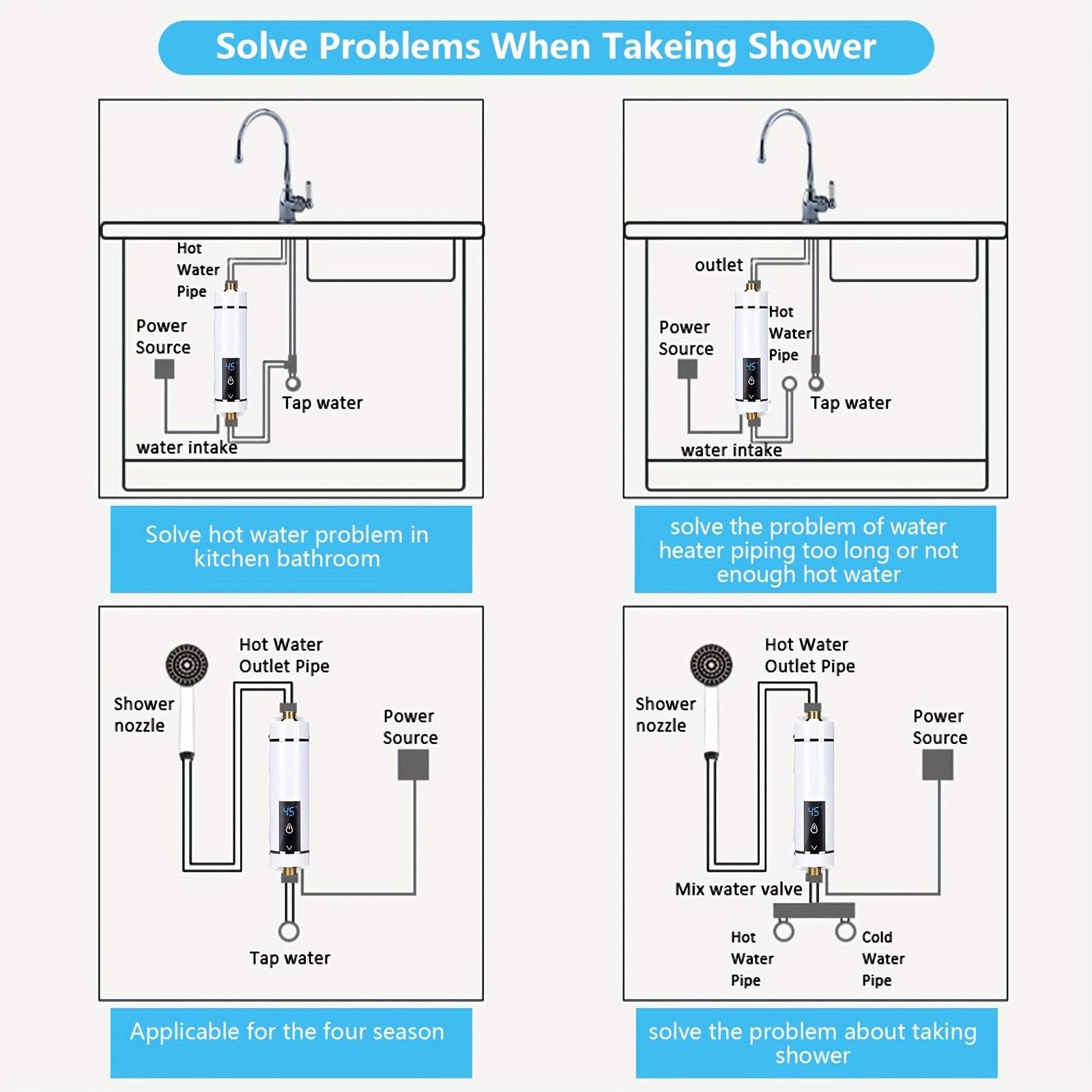 Solve Problems When Takeing Shower

Hot Water Pipe

Power Source

45

Tap water

water intake

Solve hot water problem in kitchen bathroom

outlet

Power Source

Hot Water Pipe

45

Tap water

water intake

solve the problem of water heater piping too long or not enough hot water

Shower nozzle

Hot Water Outlet Pipe

Power Source

45

Tap water

Applicable for the four season

Shower nozzle

Hot Water Outlet Pipe

Power Source

45

Mix water valve

Hot Water Pipe

Cold Water Pipe

solve the problem about taking shower