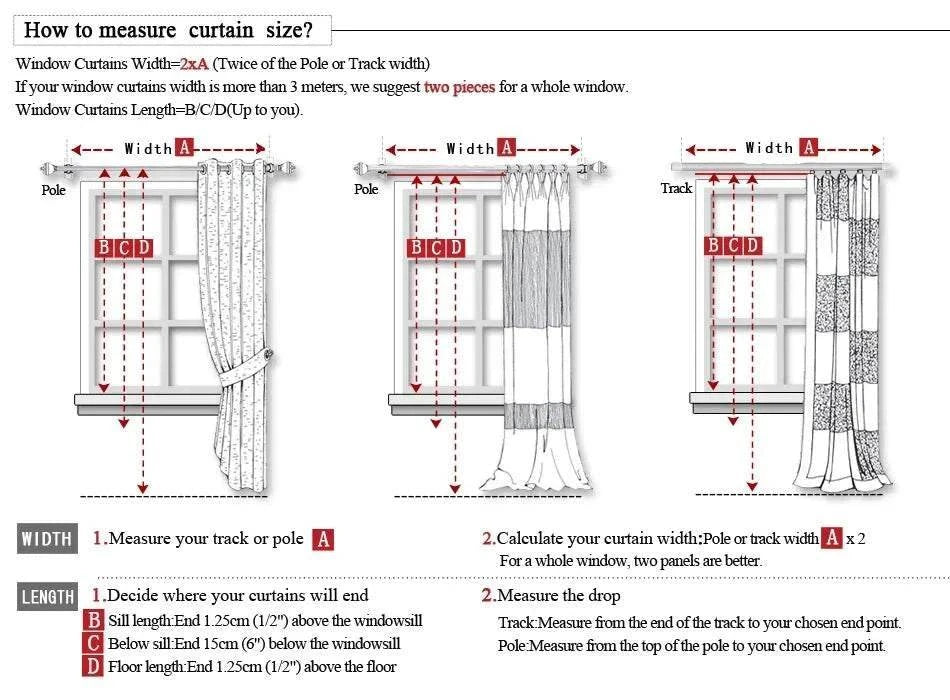 How to measure curtain size?

Window Curtains Width=2xA (Twice of the Pole or Track width)
If your window curtains width is more than 3 meters, we suggest two pieces for a whole window.
Window Curtains Length=B/C/D(Up to you).

Width A
Pole
B C D

Width A
Pole
B C D

Width A
Track
B C D

WIDTH 1.Measure your track or pole A

2.Calculate your curtain width:Pole or track width A x 2
For a whole window, two panels are better.

LENGTH 1.Decide where your curtains will end
B Sill length:End 1.25cm (1/2") above the windowsill
C Below sill:End 15cm (6") below the windowsill
D Floor length:End 1.25cm (1/2") above the floor

2.Measure the drop
Track:Measure from the end of the track to your chosen end point.
Pole:Measure from the top of the pole to your chosen end point.