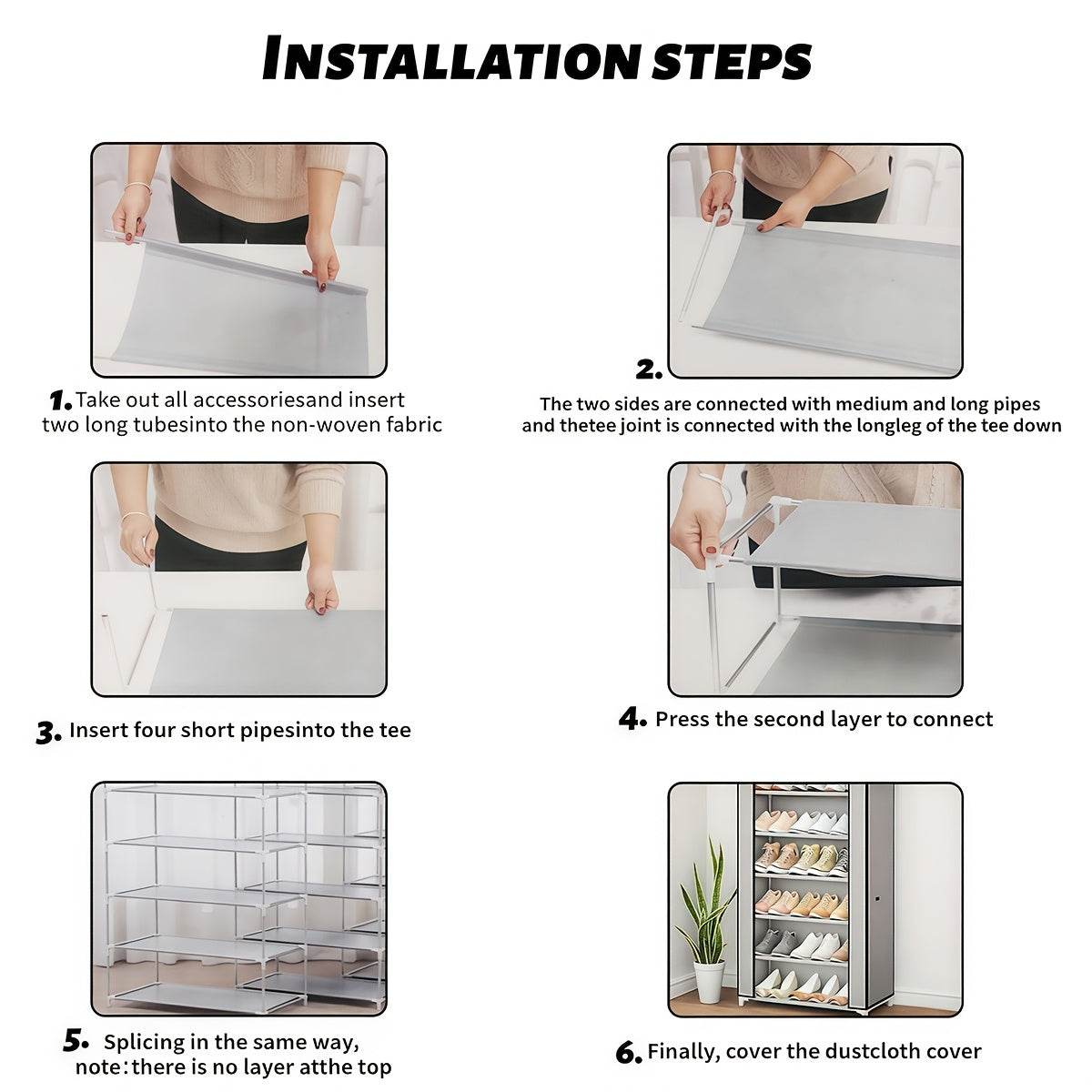 INSTALLATION STEPS

1. Take out all accessoriesand insert two long tubesinto the non-woven fabric

2.

The two sides are connected with medium and long pipes and thetee joint is connected with the longleg of the tee down

3. Insert four short pipesinto the tee

4. Press the second layer to connect

5. Splicing in the same way, note:there is no layer atthe top

6. Finally, cover the dustcloth cover