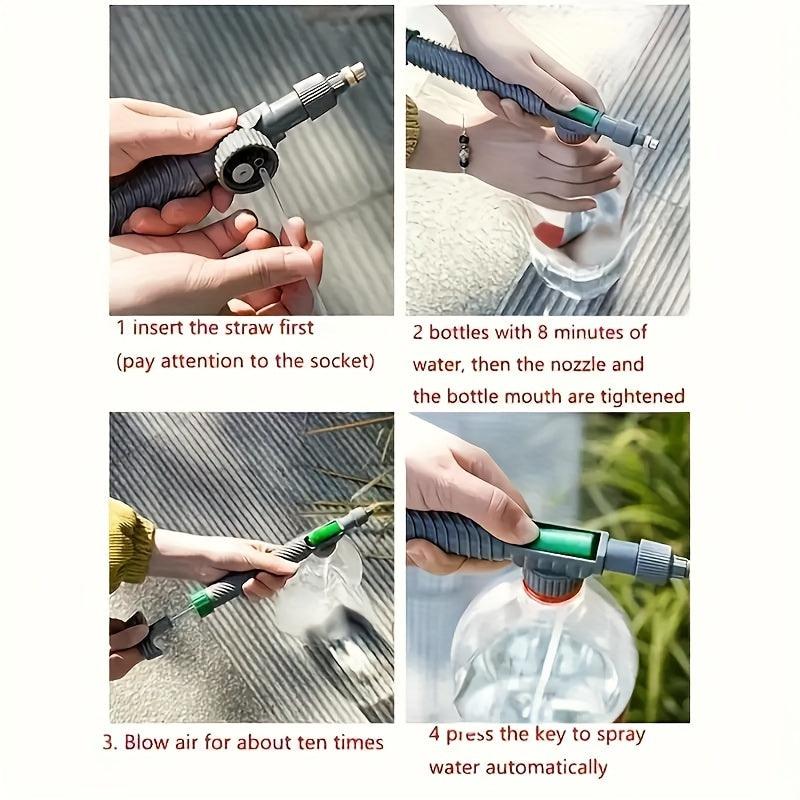 1 insert the straw first (pay attention to the socket)

2 bottles with 8 minutes of water, then the nozzle and the bottle mouth are tightened

3. Blow air for about ten times

4 press the key to spray water automatically