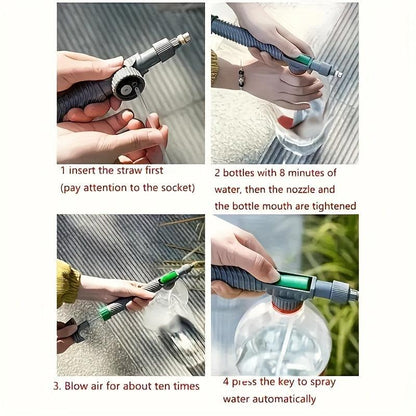 1 insert the straw first
(pay attention to the socket)

2 bottles with 8 minutes of water, then the nozzle and the bottle mouth are tightened

3. Blow air for about ten times

4 press the key to spray water automatically