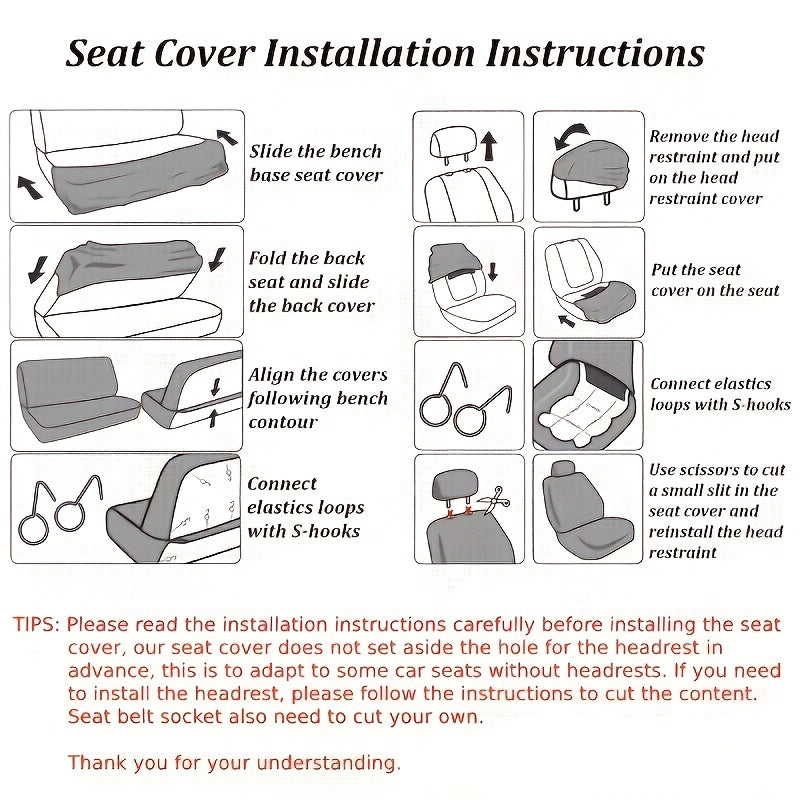 Seat Cover Installation Instructions

Slide the bench base seat cover

Fold the back seat and slide the back cover

Align the covers following bench contour

Connect elastics loops with S-hooks

Remove the head restraint and put on the head restraint cover

Put the seat cover on the seat

Connect elastics loops with S-hooks

Use scissors to cut a small slit in the seat cover and reinstall the head restraint

TIPS: Please read the installation instructions carefully before installing the seat cover, our seat cover does not set aside the hole for the headrest in advance, this is to adapt to some car seats without headrests. If you need to install the headrest, please follow the instructions to cut the content. Seat belt socket also need to cut your own.

Thank you for your understanding.