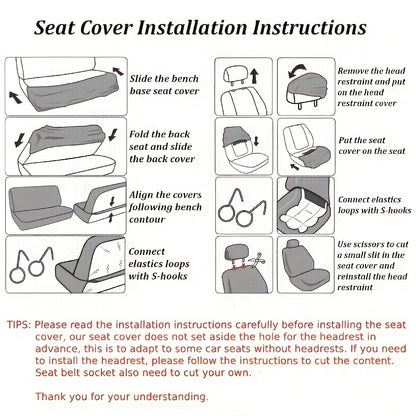 Seat Cover Installation Instructions

Slide the bench base seat cover

Fold the back seat and slide the back cover

Align the covers following bench contour

Connect elastics loops with S-hooks

Remove the head restraint and put on the head restraint cover

Put the seat cover on the seat

Connect elastics loops with S-hooks

Use scissors to cut a small slit in the seat cover and reinstall the head restraint

TIPS: Please read the installation instructions carefully before installing the seat cover, our seat cover does not set aside the hole for the headrest in advance, this is to adapt to some car seats without headrests. If you need to install the headrest, please follow the instructions to cut the content. Seat belt socket also need to cut your own.

Thank you for your understanding.