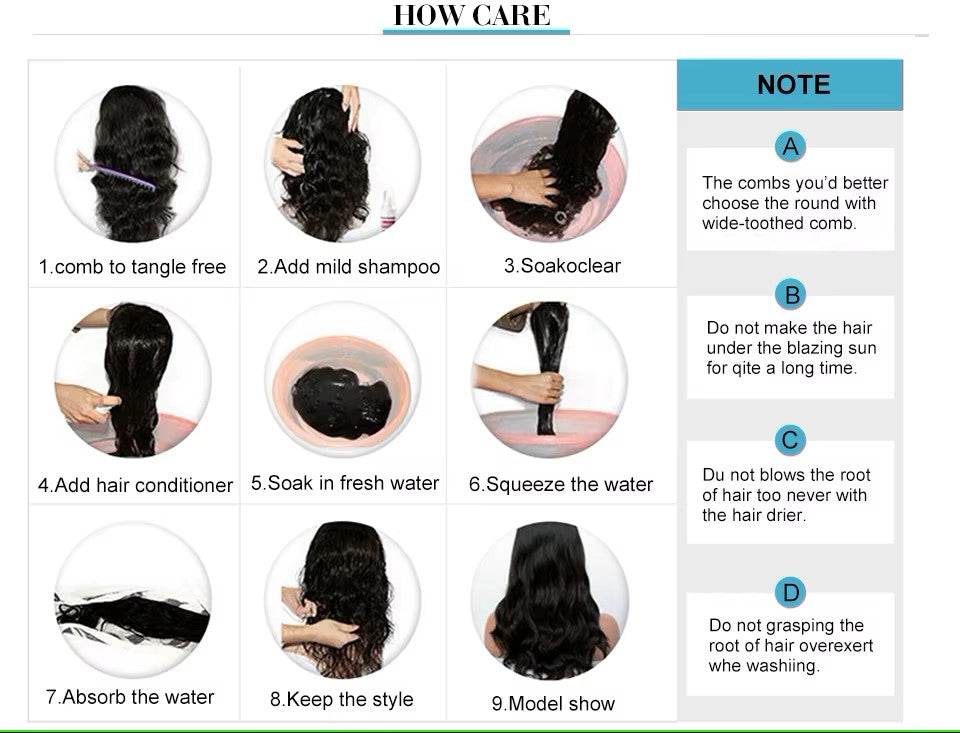 HOW CARE

1.comb to tangle free

2.Add mild shampoo

3.Soakoclear

4.Add hair conditioner

5.Soak in fresh water

6.Squeeze the water

7.Absorb the water

8.Keep the style

9.Model show

NOTE

A

The combs you'd better choose the round with wide-toothed comb.

B

Do not make the hair under the blazing sun for qite a long time.

C

Du not blows the root of hair too never with the hair drier.

D

Do not grasping the root of hair overexert whe washiing.